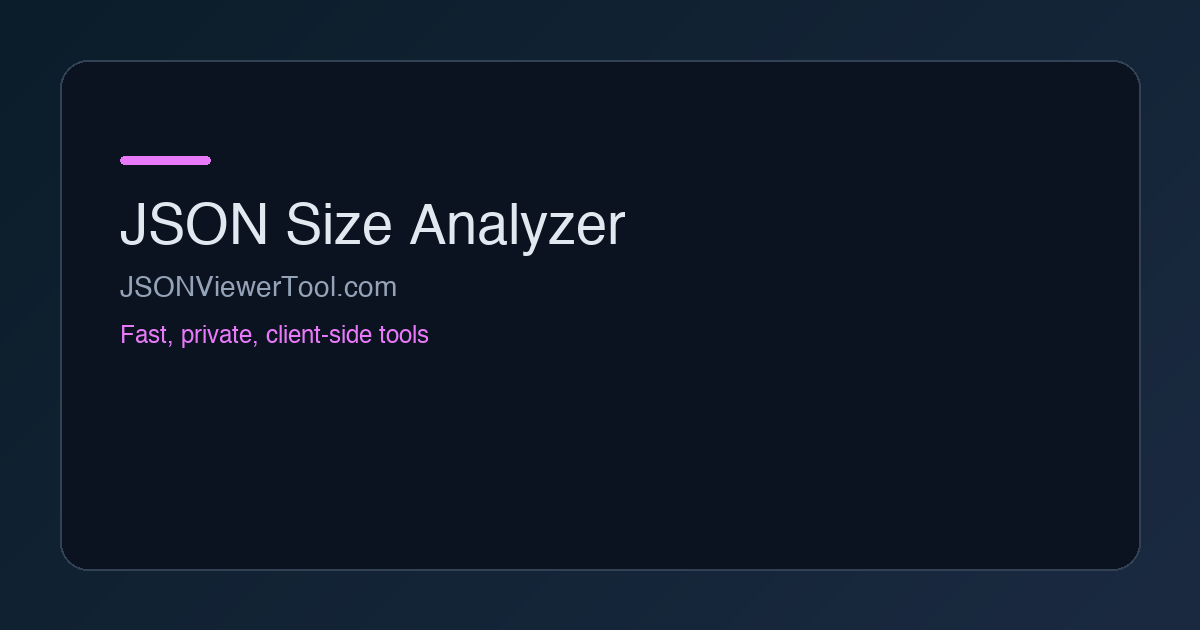 JSON Size Analyzer

JSONViewerTool.com

Fast, private, client-side tools