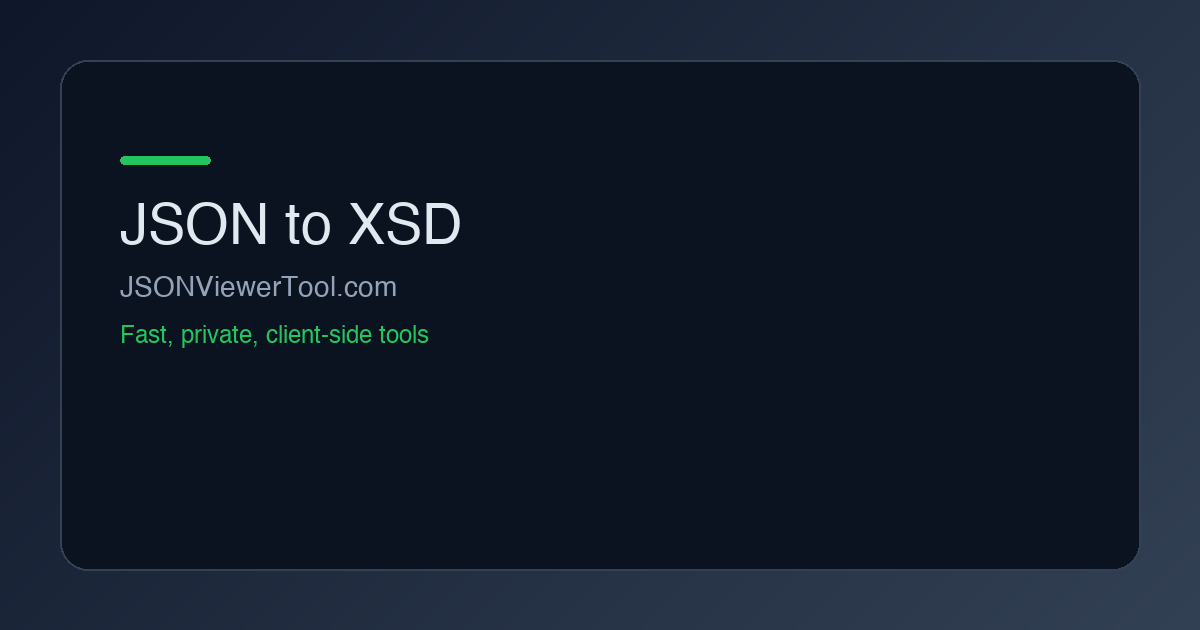 JSON to XSD

JSONViewerTool.com

Fast, private, client-side tools